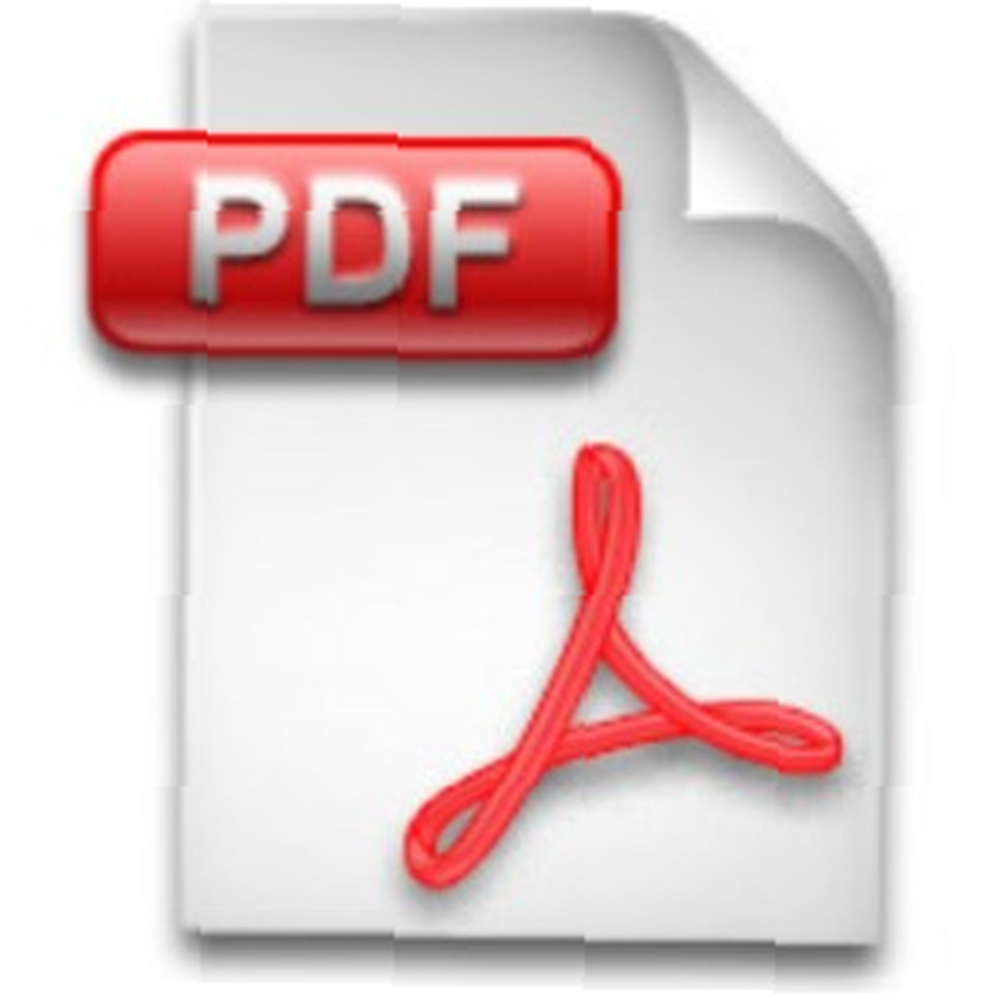 PDF